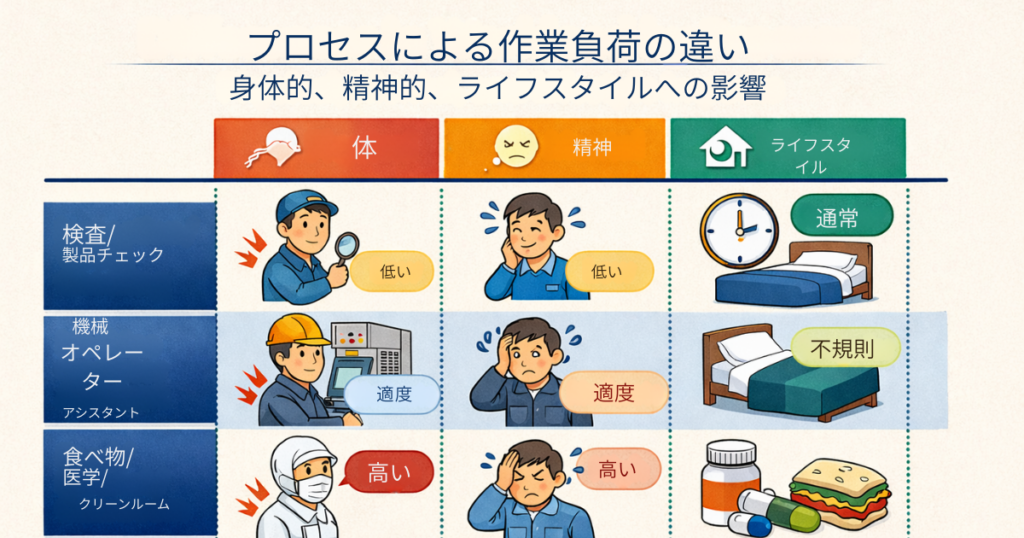 プロセスによる作業負荷の違い

身体的、精神的、ライフスタイルへの影響

| | 体 | 精神 | ライフスタイル |
|---|---|---|---|
| 検査/ 製品チェック | 低い | 低い | 通常 |
| 機械 オペレーター アシスタント | 適度 | 適度 | 不規則 |
| 食べ物/ 医学/ クリーンルーム | 高い | 高い | |